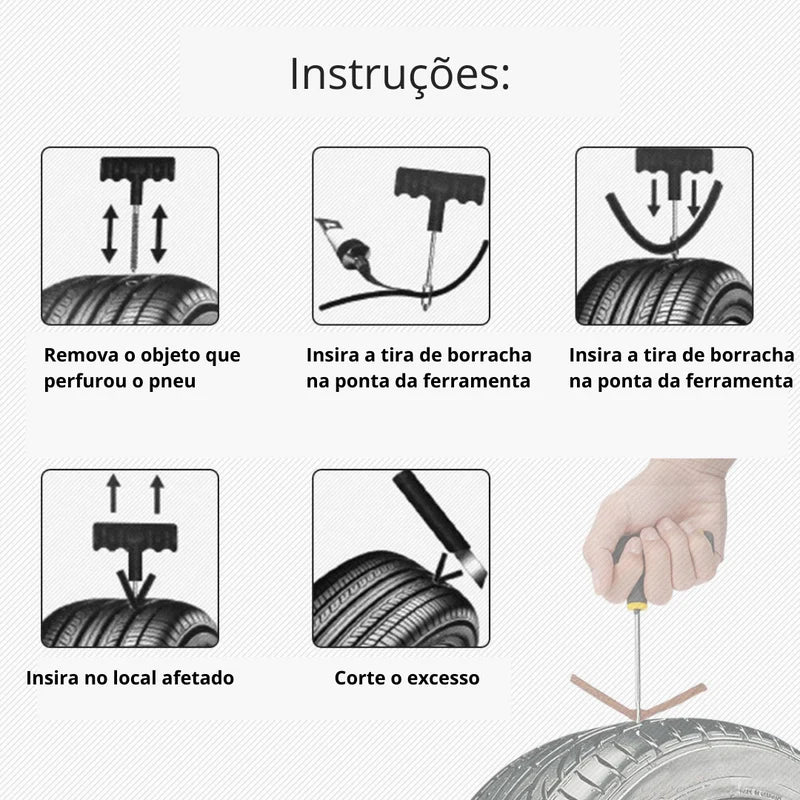 Instruções:

Remova o objeto que perfurou o pneu

Insira a tira de borracha na ponta da ferramenta

Insira a tira de borracha na ponta da ferramenta

Insira no local afetado

Corte o excesso